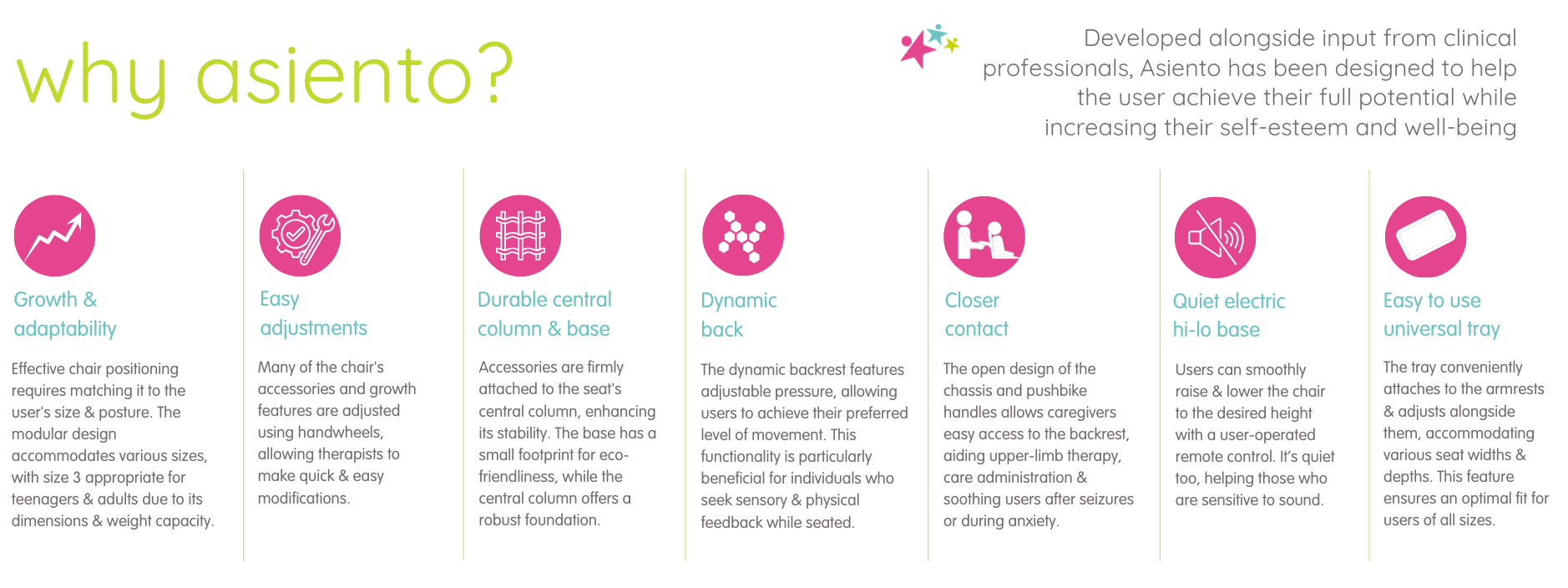 why asiento?

Developed alongside input from clinical professionals, Asiento has been designed to help the user achieve their full potential while increasing their self-esteem and well-being

Growth & adaptability

Effective chair positioning requires matching it to the user's size & posture. The modular design accommodates various sizes, with size 3 appropriate for teenagers & adults due to its dimensions & weight capacity.

Easy adjustments

Many of the chair's accessories and growth features are adjusted using handwheels, allowing therapists to make quick & easy modifications.

Durable central column & base

Accessories are firmly attached to the seat's central column, enhancing its stability. The base has a small footprint for eco-friendliness, while the central column offers a robust foundation.

Dynamic back

The dynamic backrest features adjustable pressure, allowing users to achieve their preferred level of movement. This functionality is particularly beneficial for individuals who seek sensory & physical feedback while seated.

Closer contact

The open design of the chassis and pushbike handles allows caregivers easy access to the backrest, aiding upper-limb therapy, care administration & soothing users after seizures or during anxiety.

Quiet electric hi-lo base

Users can smoothly raise & lower the chair to the desired height with a user-operated remote control. It's quiet too, helping those who are sensitive to sound.

Easy to use universal tray

The tray conveniently attaches to the armrests & adjusts alongside them, accommodating various seat widths & depths. This feature ensures an optimal fit for users of all sizes.